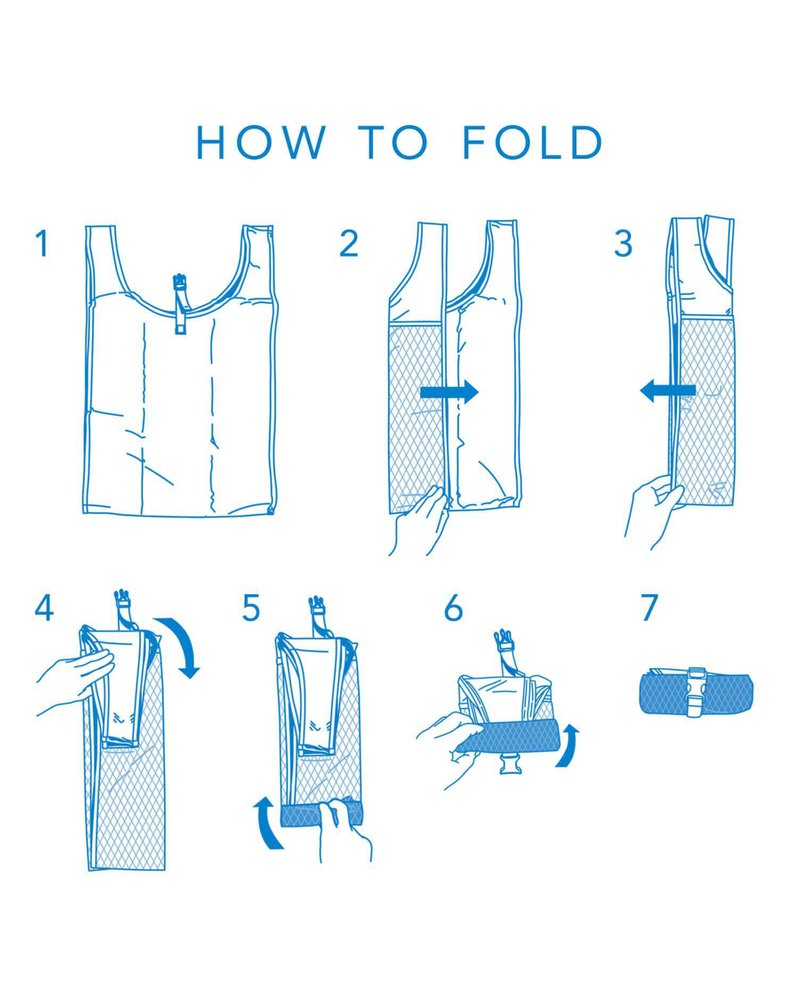 HOW TO FOLD

1

2

3

4

5

6

7